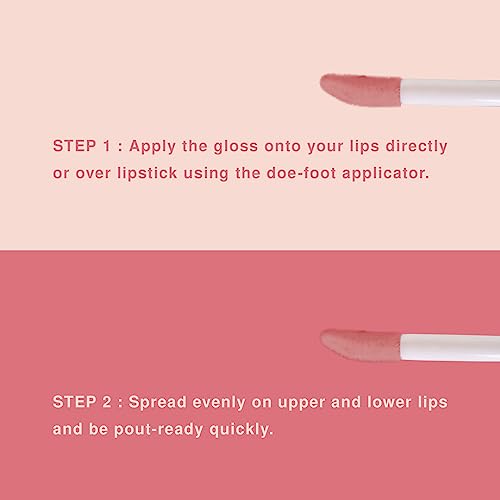 STEP 1 : Apply the gloss onto your lips directly or over lipstick using the doe-foot applicator.

STEP 2 : Spread evenly on upper and lower lips and be pout-ready quickly.