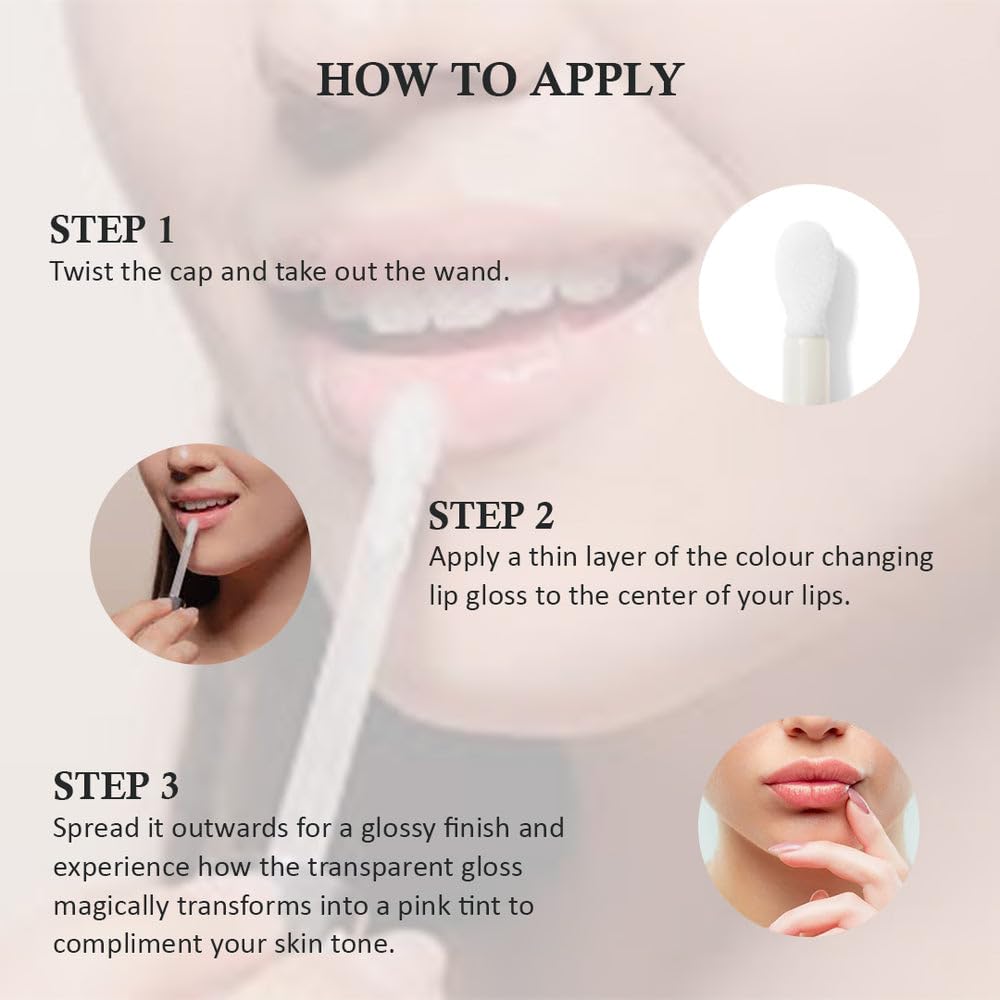 HOW TO APPLY

STEP 1
Twist the cap and take out the wand.

STEP 2
Apply a thin layer of the colour changing lip gloss to the center of your lips.

STEP 3
Spread it outwards for a glossy finish and experience how the transparent gloss magically transforms into a pink tint to compliment your skin tone.