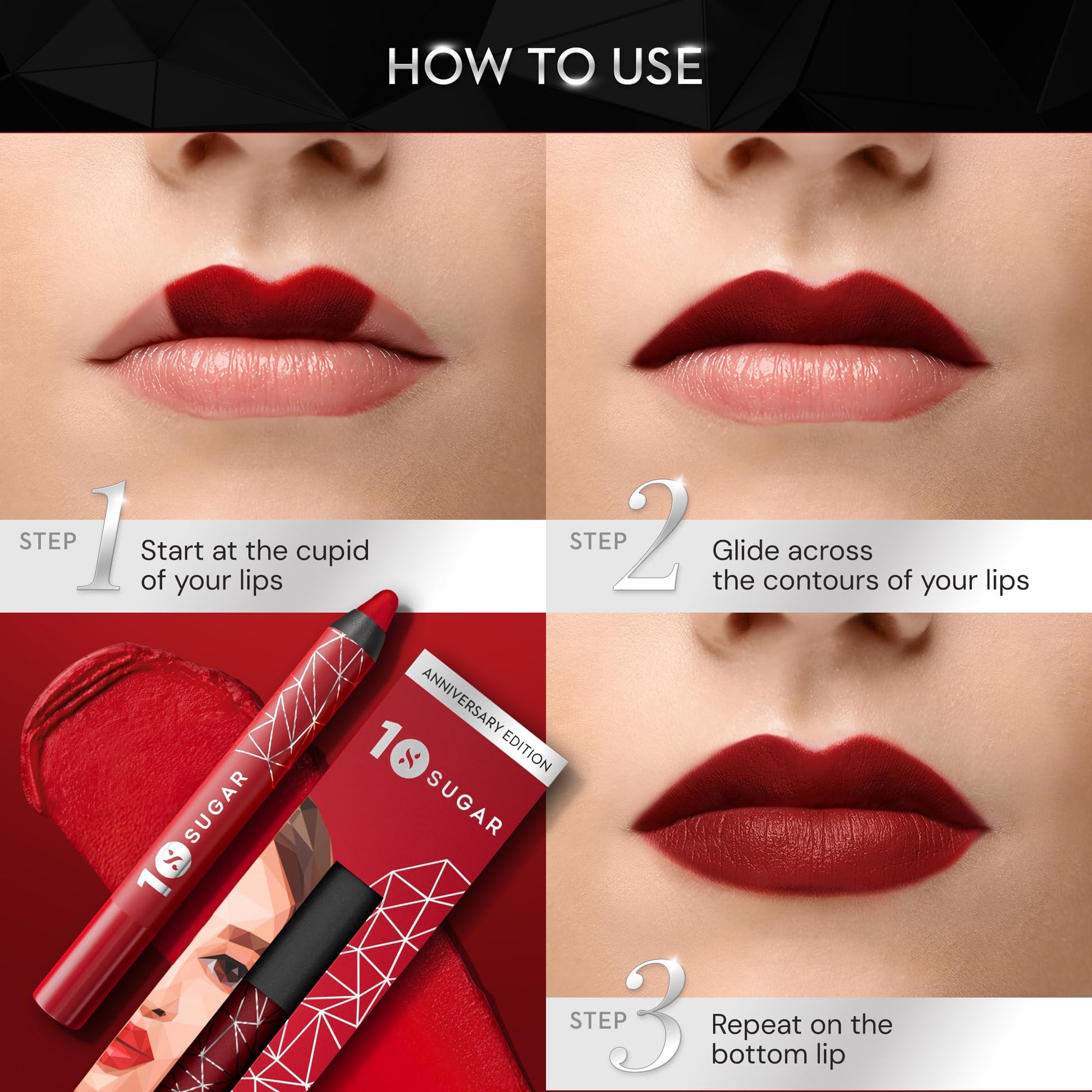 HOW TO USE

STEP 1 Start at the cupid of your lips

STEP 2 Glide across the contours of your lips

10 SUGAR

ANNIVERSARY EDITION

10 SUGAR

STEP 3 Repeat on the bottom lip