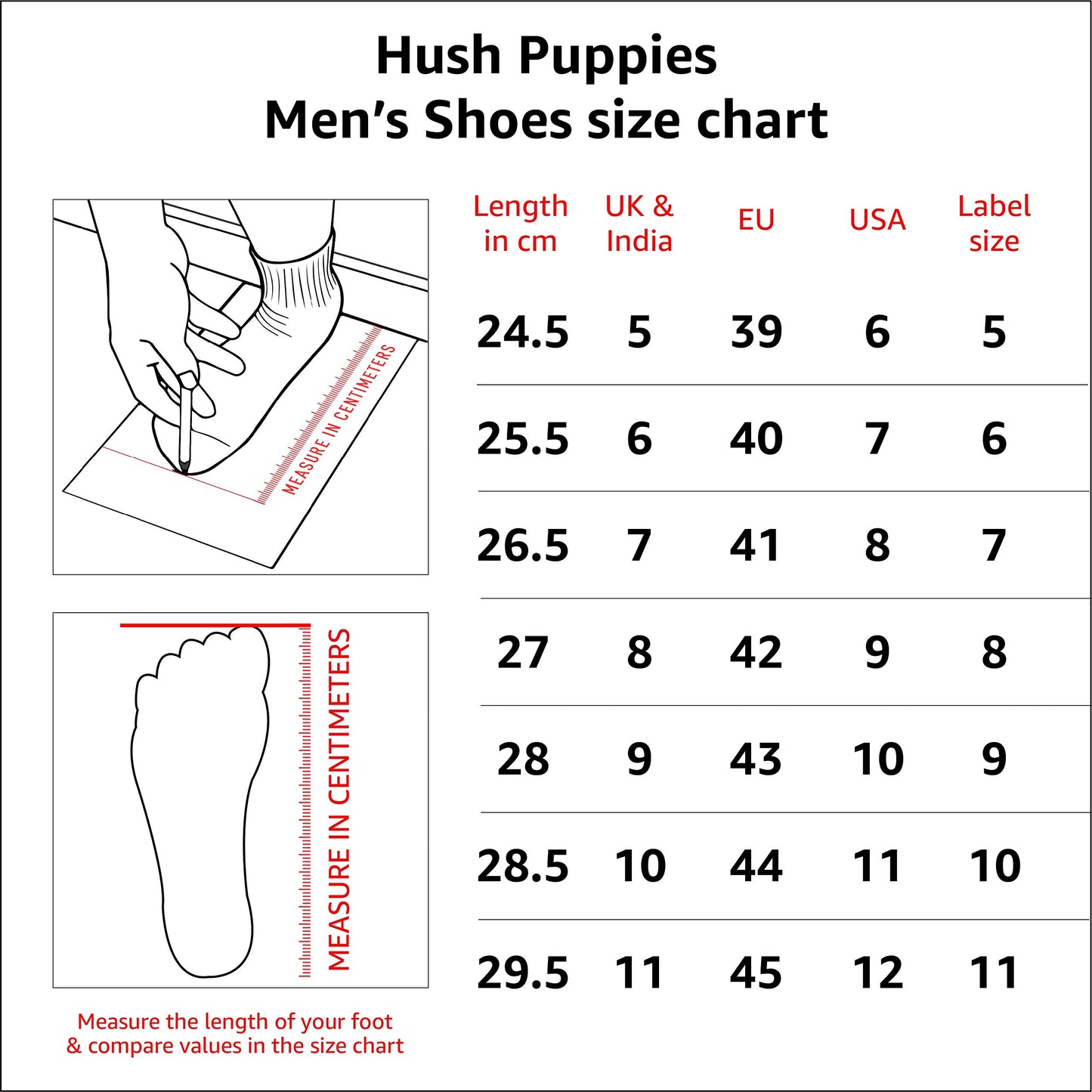 Hush Puppies
Men's Shoes size chart

MEASURE IN CENTIMETERS

MEASURE IN CENTIMETERS

Measure the length of your foot & compare values in the size chart

| Length in cm | UK & India | EU | USA | Label size |
|---|---|---|---|---|
| 24.5 | 5 | 39 | 6 | 5 |
| 25.5 | 6 | 40 | 7 | 6 |
| 26.5 | 7 | 41 | 8 | 7 |
| 27 | 8 | 42 | 9 | 8 |
| 28 | 9 | 43 | 10 | 9 |
| 28.5 | 10 | 44 | 11 | 10 |
| 29.5 | 11 | 45 | 12 | 11 |