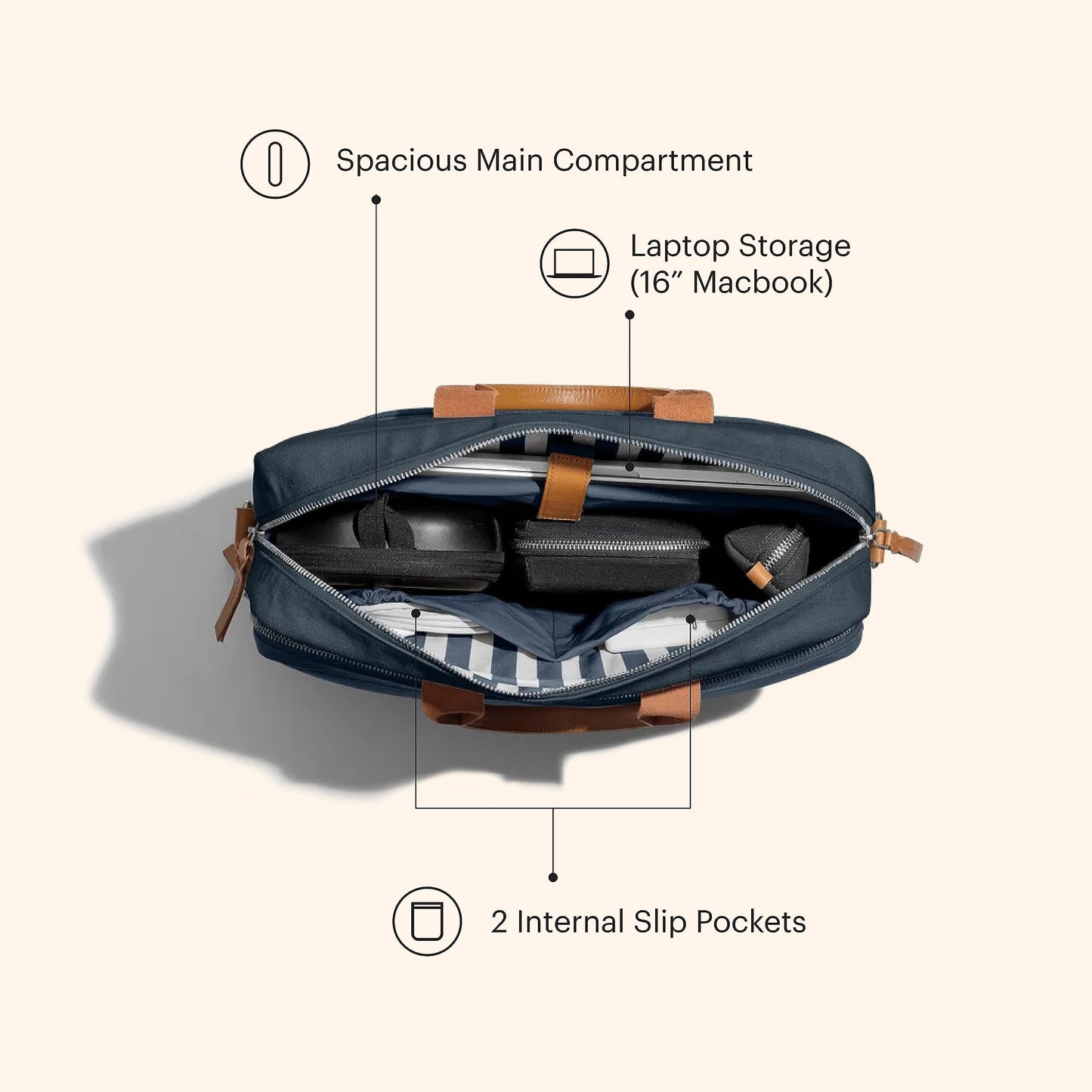 Spacious Main Compartment

Laptop Storage
(16” Macbook)

2 Internal Slip Pockets