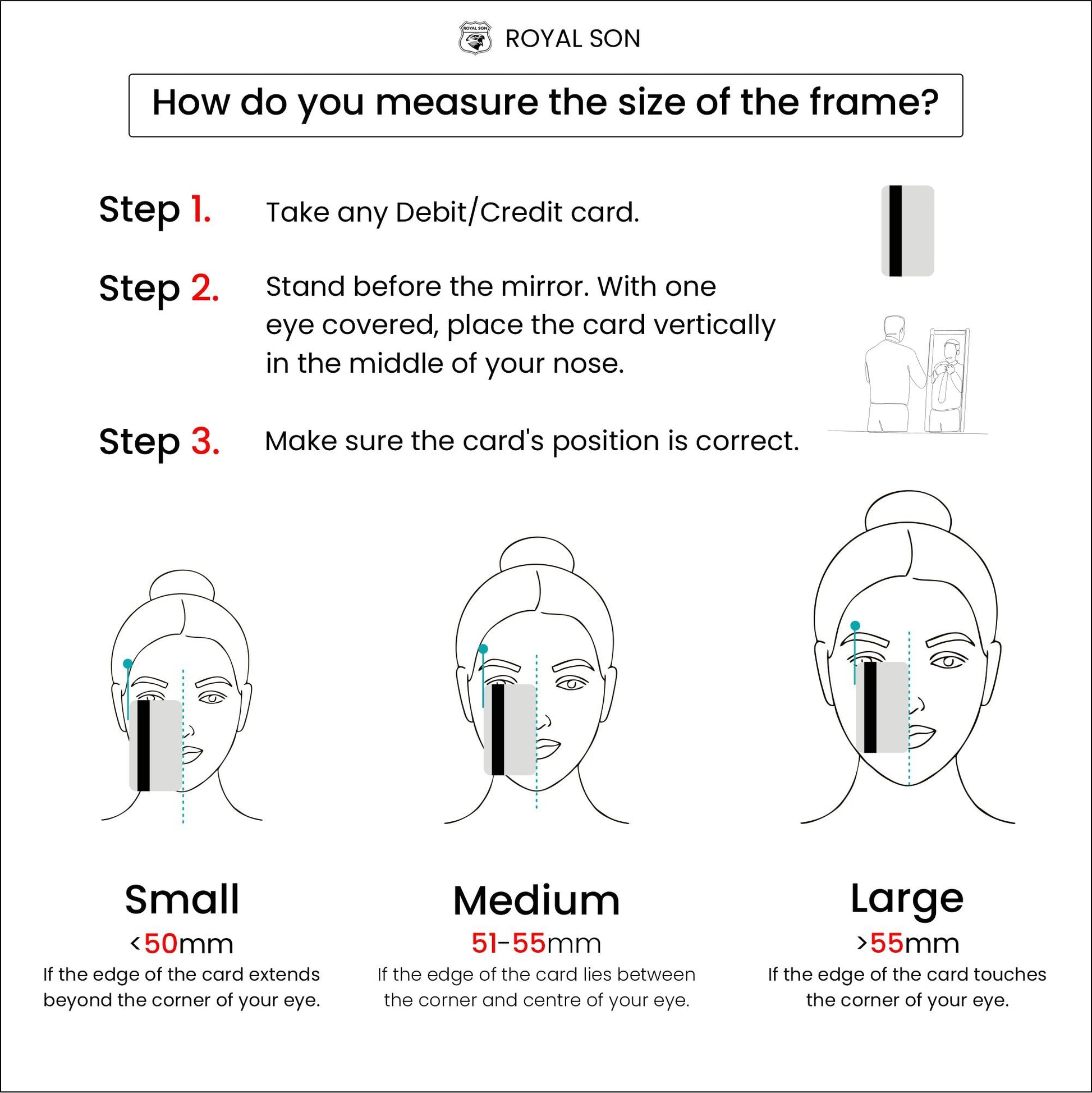 ROYAL SON ROYAL SON

How do you measure the size of the frame?

Step 1. Take any Debit/Credit card.

Step 2. Stand before the mirror. With one eye covered, place the card vertically in the middle of your nose.

Step 3. Make sure the card's position is correct.

Small
<50mm
If the edge of the card extends beyond the corner of your eye.

Medium
51-55mm
If the edge of the card lies between the corner and centre of your eye.

Large
>55mm
If the edge of the card touches the corner of your eye.