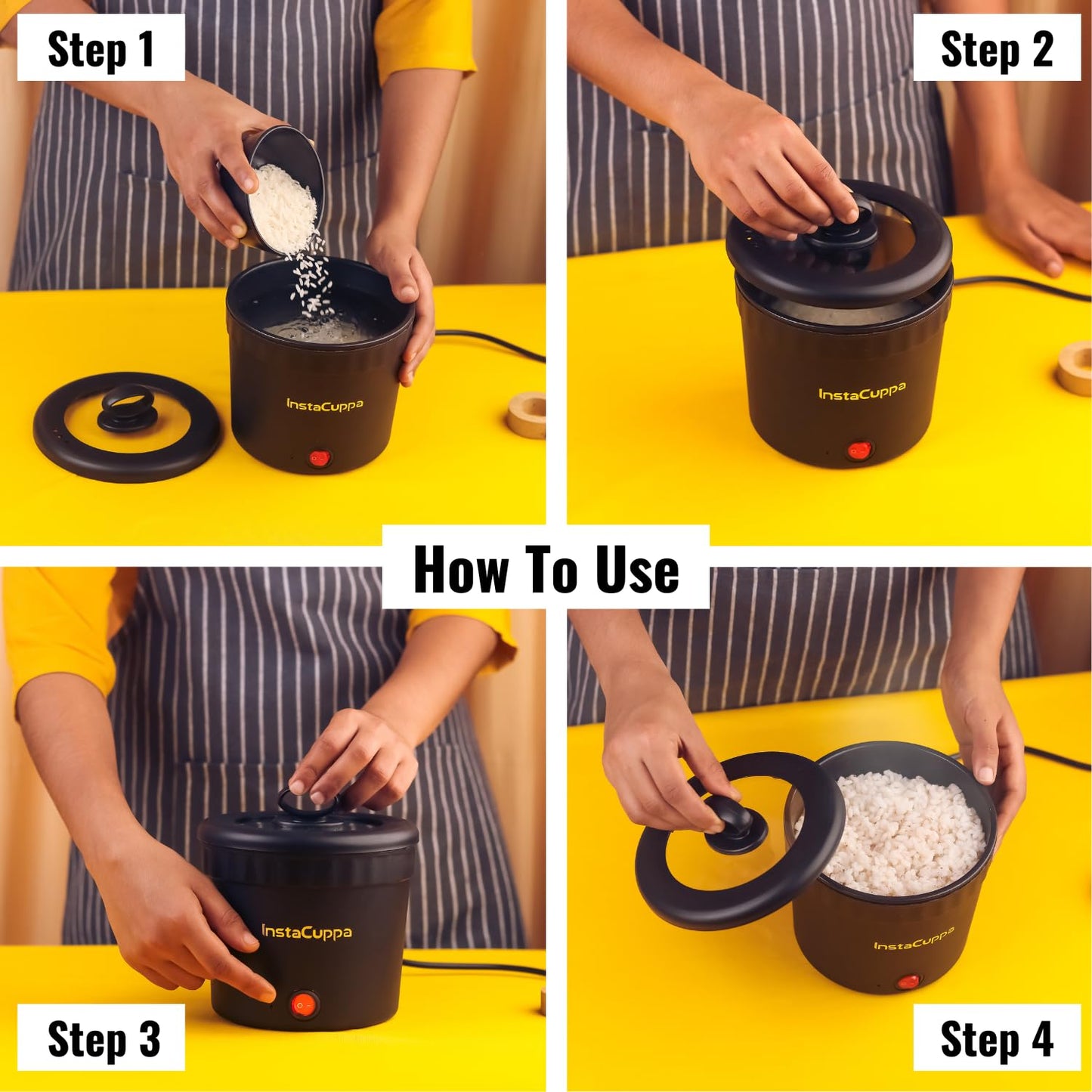 Step 1

InstaCuppa

Step 2

InstaCuppa

How To Use

InstaCuppa

Step 3

InstaCuppa

Step 4