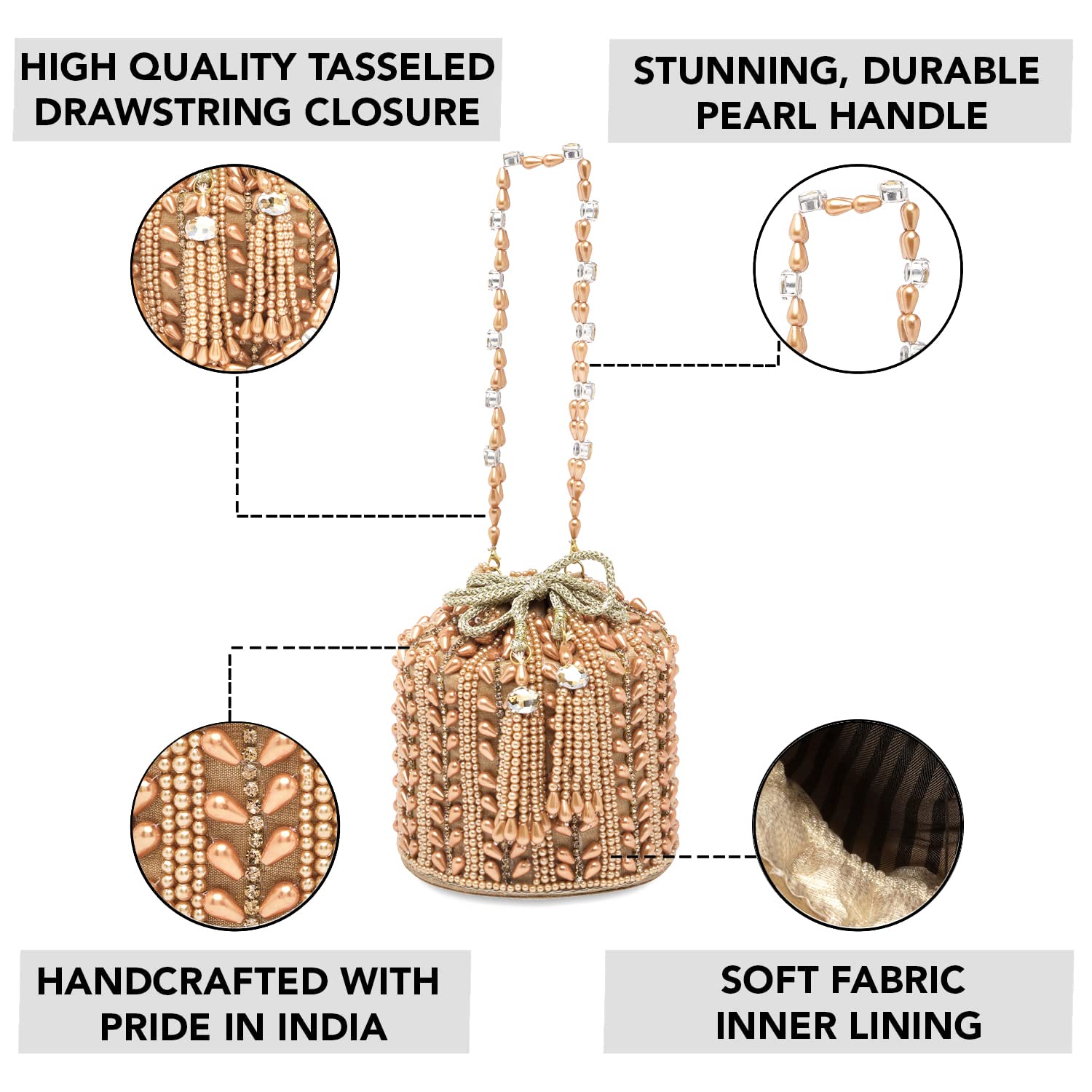 HIGH QUALITY TASSELED DRAWSTRING CLOSURE

STUNNING, DURABLE PEARL HANDLE

HANDCRAFTED WITH PRIDE IN INDIA

SOFT FABRIC INNER LINING