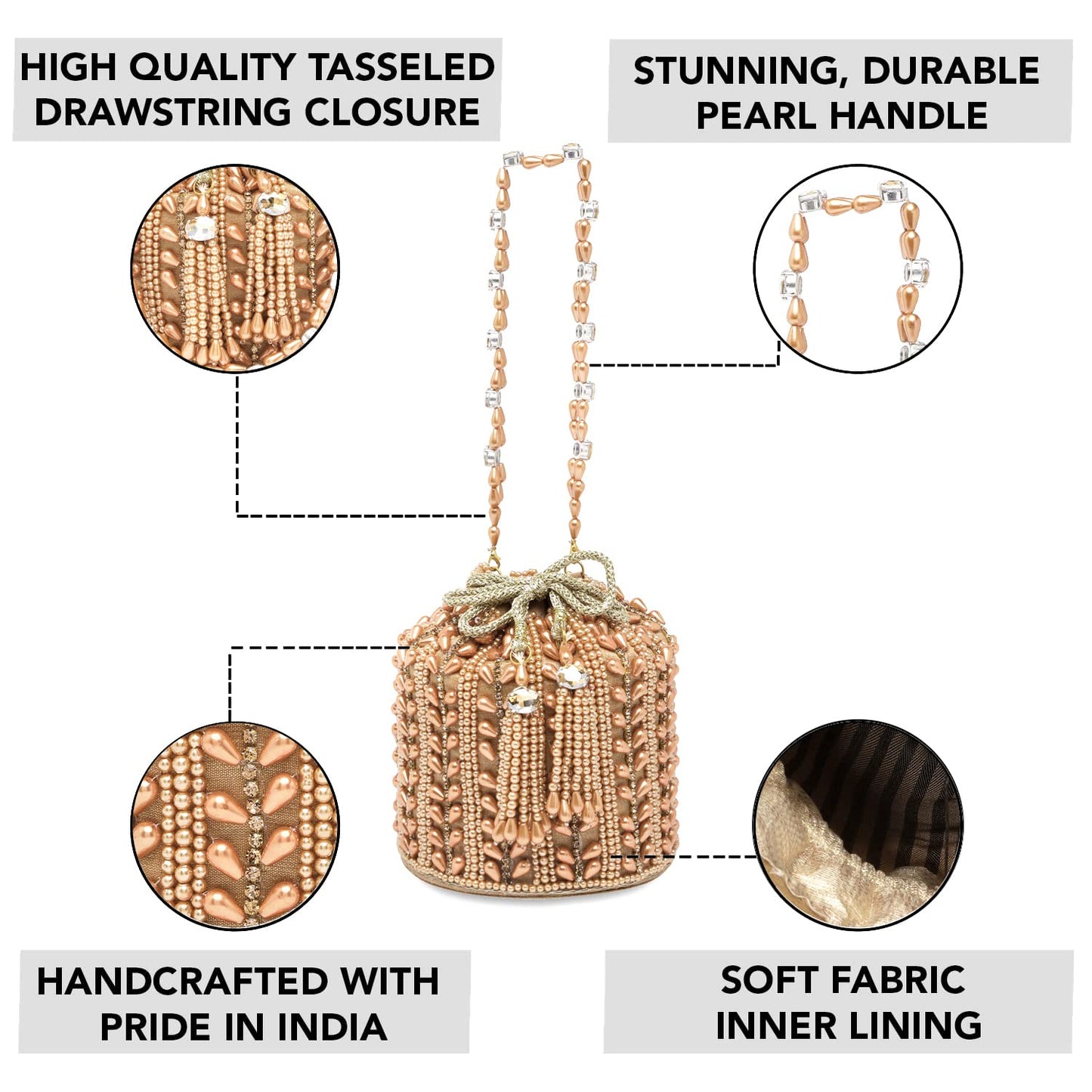 HIGH QUALITY TASSELED DRAWSTRING CLOSURE

STUNNING, DURABLE PEARL HANDLE

HANDCRAFTED WITH PRIDE IN INDIA

SOFT FABRIC INNER LINING