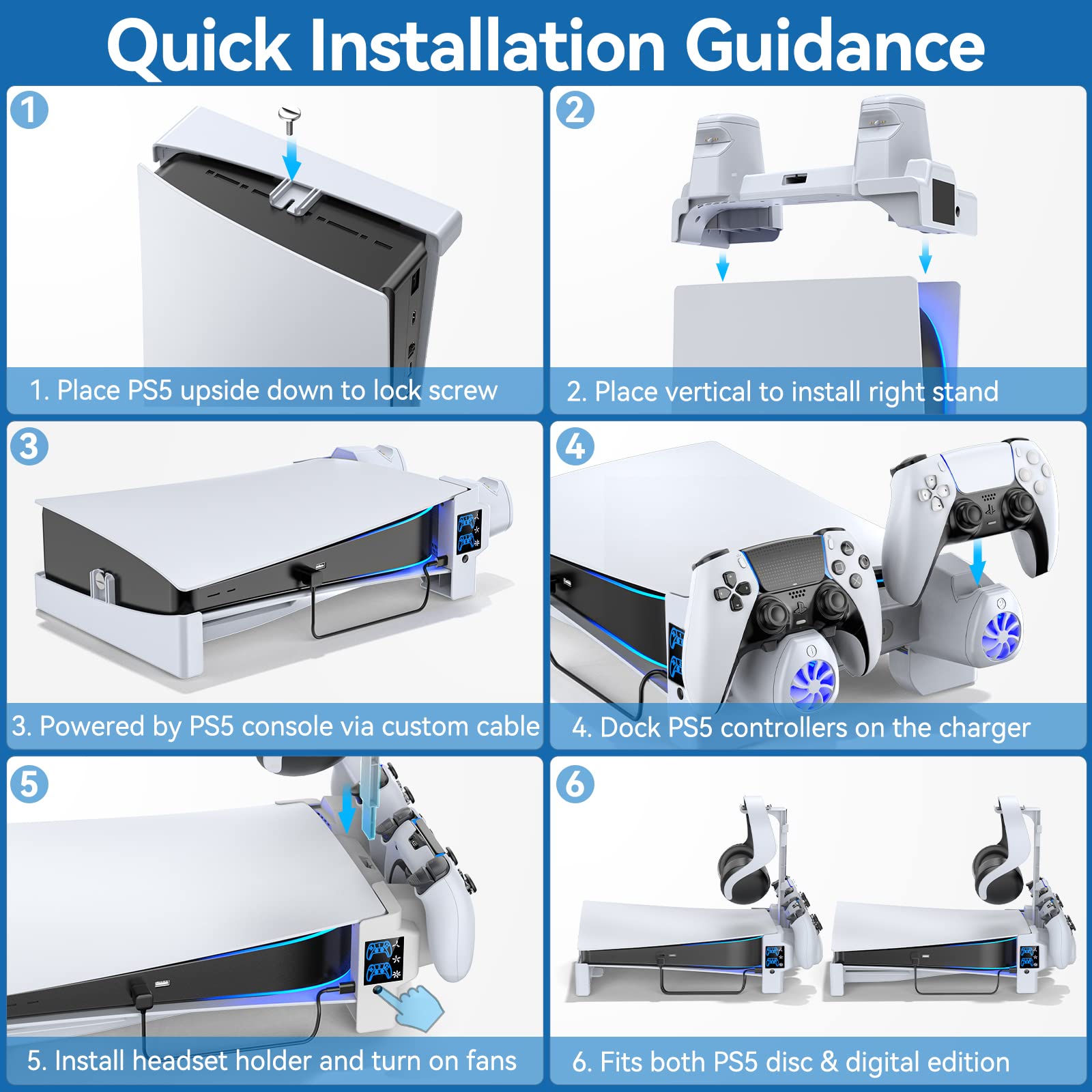 Quick Installation Guidance

1

1. Place PS5 upside down to lock screw

2

2. Place vertical to install right stand

3

3. Powered by PS5 console via custom cable

4

4. Dock PS5 controllers on the charger

5

5. Install headset holder and turn on fans

6

6. Fits both PS5 disc & digital edition