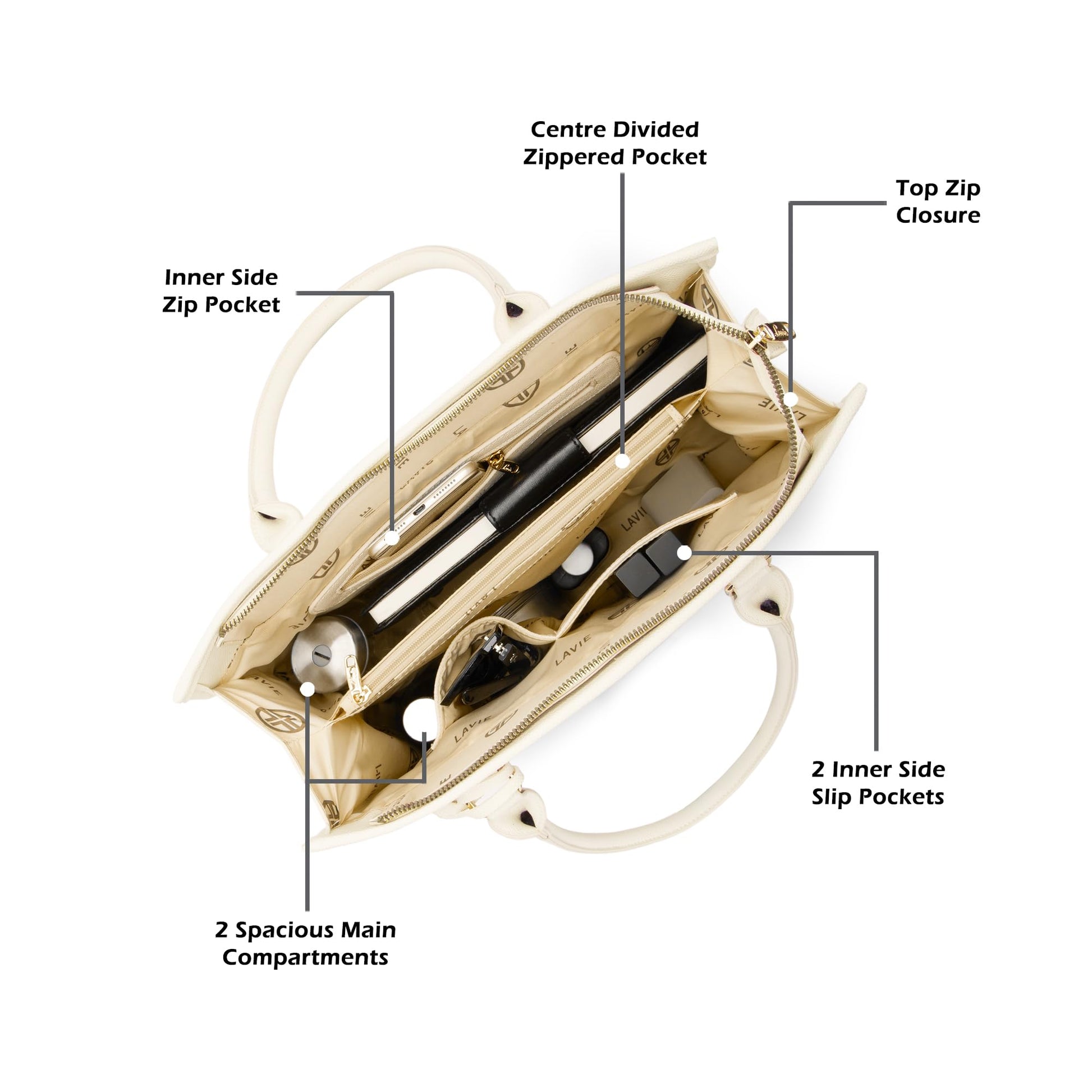 Centre Divided
Zippered Pocket

Top Zip
Closure

Inner Side
Zip Pocket

LAVIE

LAVIE

LAVIE

LAVIE

2 Inner Side
Slip Pockets

2 Spacious Main
Compartments