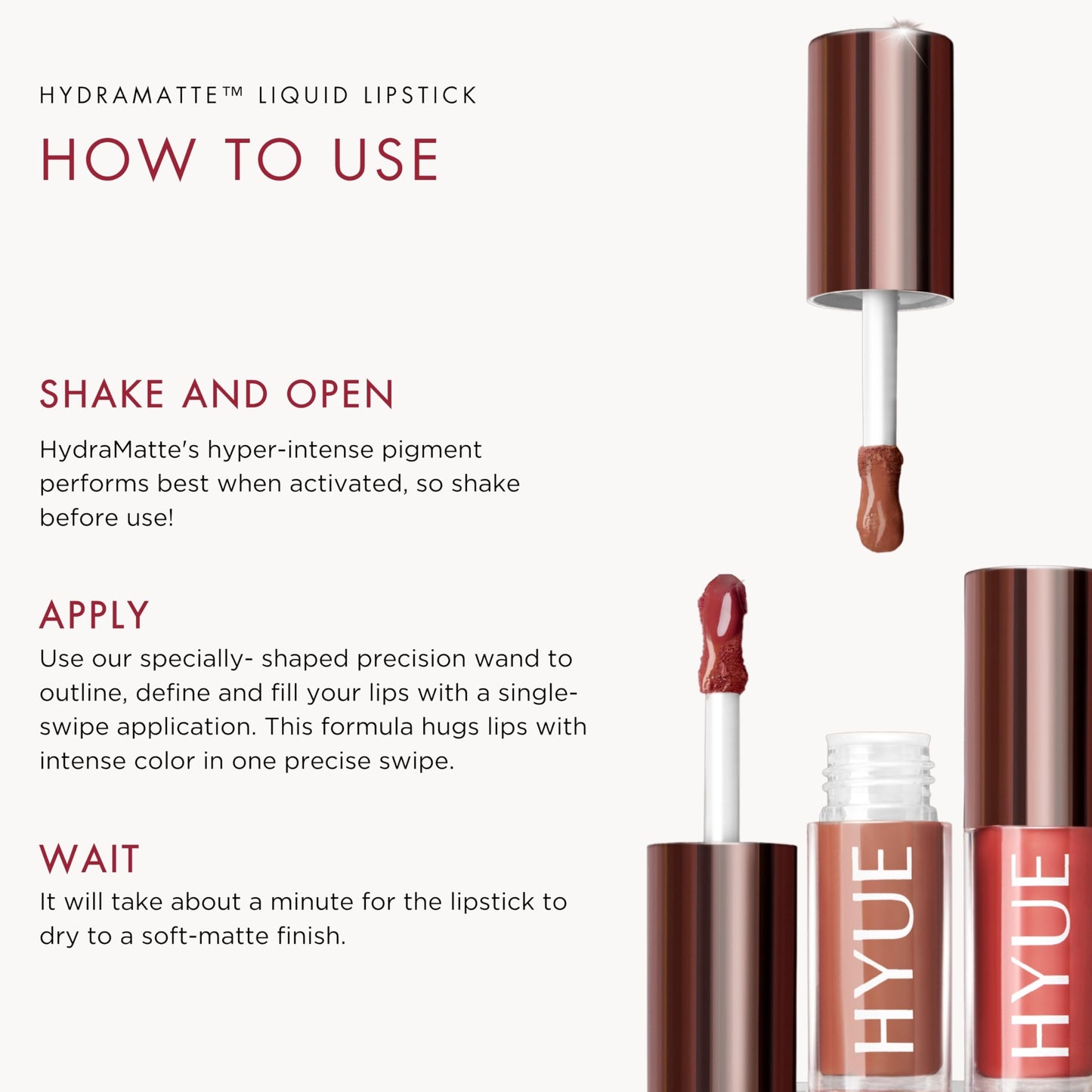 HYDRAMATTE™ LIQUID LIPSTICK

HOW TO USE

SHAKE AND OPEN

HydraMatte's hyper-intense pigment performs best when activated, so shake before use!

APPLY

Use our specially- shaped precision wand to outline, define and fill your lips with a single-swipe application. This formula hugs lips with intense color in one precise swipe.

WAIT

It will take about a minute for the lipstick to dry to a soft-matte finish.

HYUE

HYUE