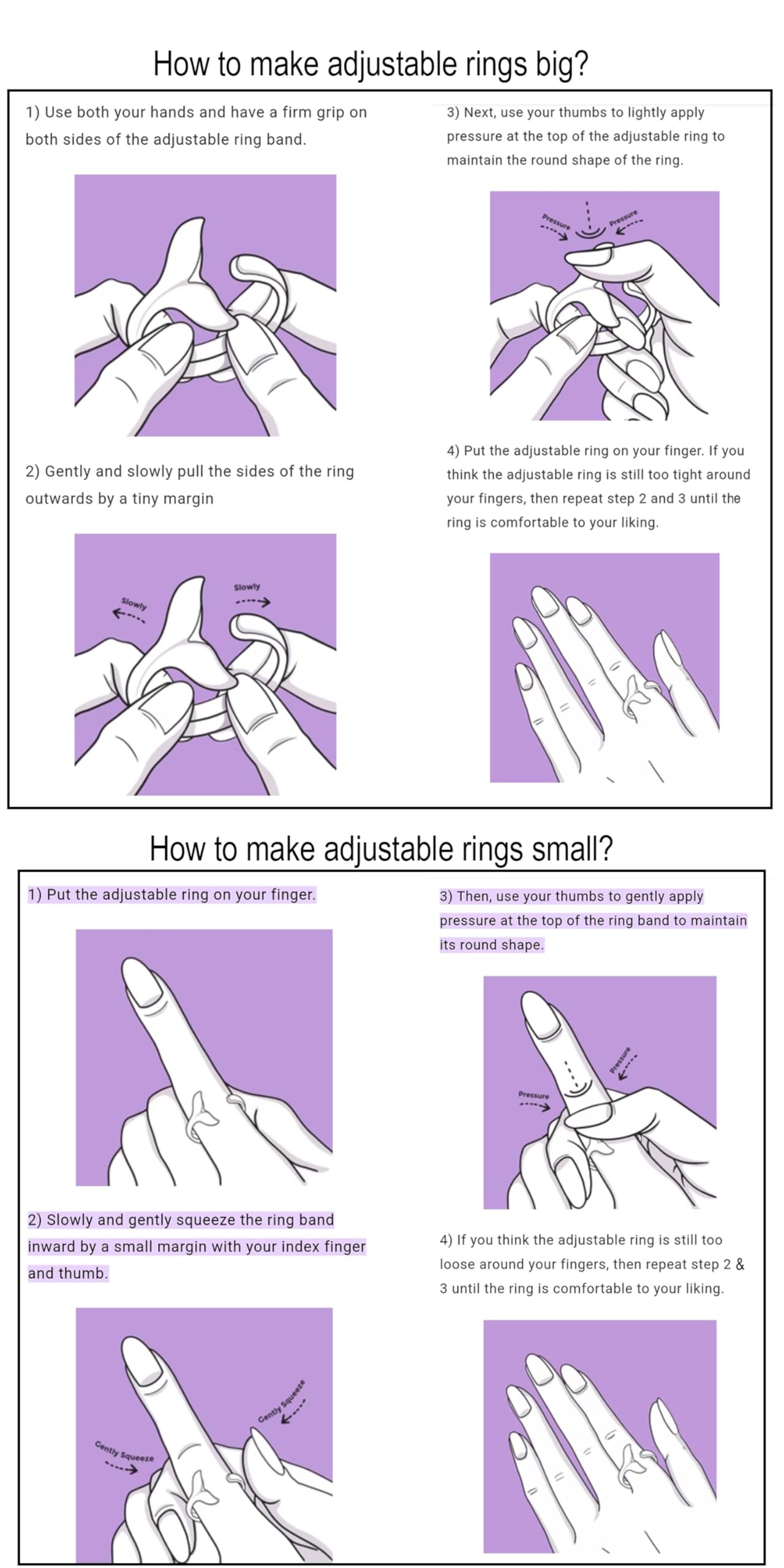 How to make adjustable rings big?

1) Use both your hands and have a firm grip on both sides of the adjustable ring band.

2) Gently and slowly pull the sides of the ring outwards by a tiny margin

Slowly

Slowly

3) Next, use your thumbs to lightly apply pressure at the top of the adjustable ring to maintain the round shape of the ring.

Pressure

Pressure

4) Put the adjustable ring on your finger. If you think the adjustable ring is still too tight around your fingers, then repeat step 2 and 3 until the ring is comfortable to your liking.

How to make adjustable rings small?

1) Put the adjustable ring on your finger.

2) Slowly and gently squeeze the ring band inward by a small margin with your index finger and thumb.

Gently Squeeze

Gently Squeeze

3) Then, use your thumbs to gently apply pressure at the top of the ring band to maintain its round shape.

Pressure

Pressure

4) If you think the adjustable ring is still too loose around your fingers, then repeat step 2 & 3 until the ring is comfortable to your liking.