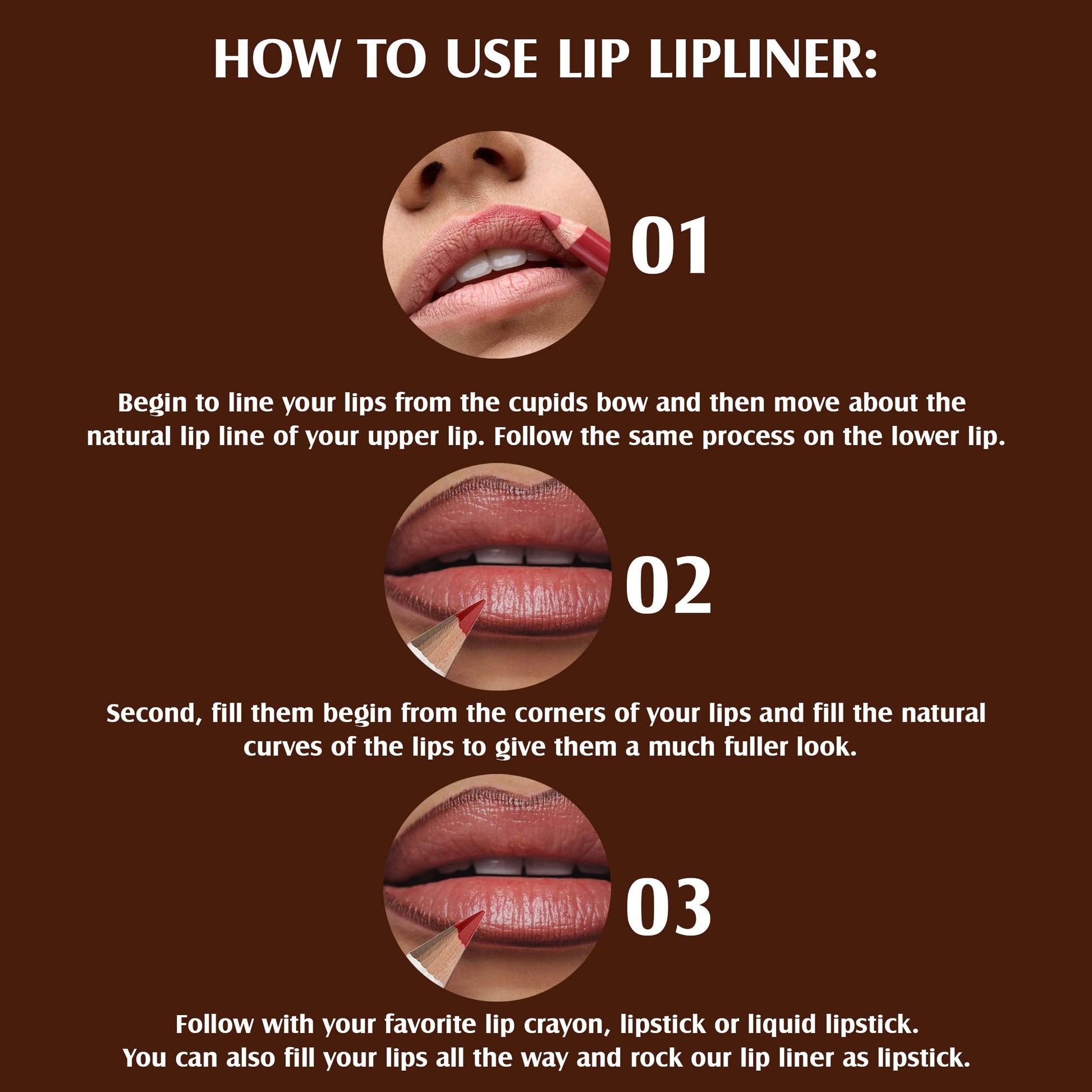 HOW TO USE LIP LIPLINER:

01

Begin to line your lips from the cupids bow and then move about the natural lip line of your upper lip. Follow the same process on the lower lip.

02

Second, fill them begin from the corners of your lips and fill the natural curves of the lips to give them a much fuller look.

03

Follow with your favorite lip crayon, lipstick or liquid lipstick.
You can also fill your lips all the way and rock our lip liner as lipstick.