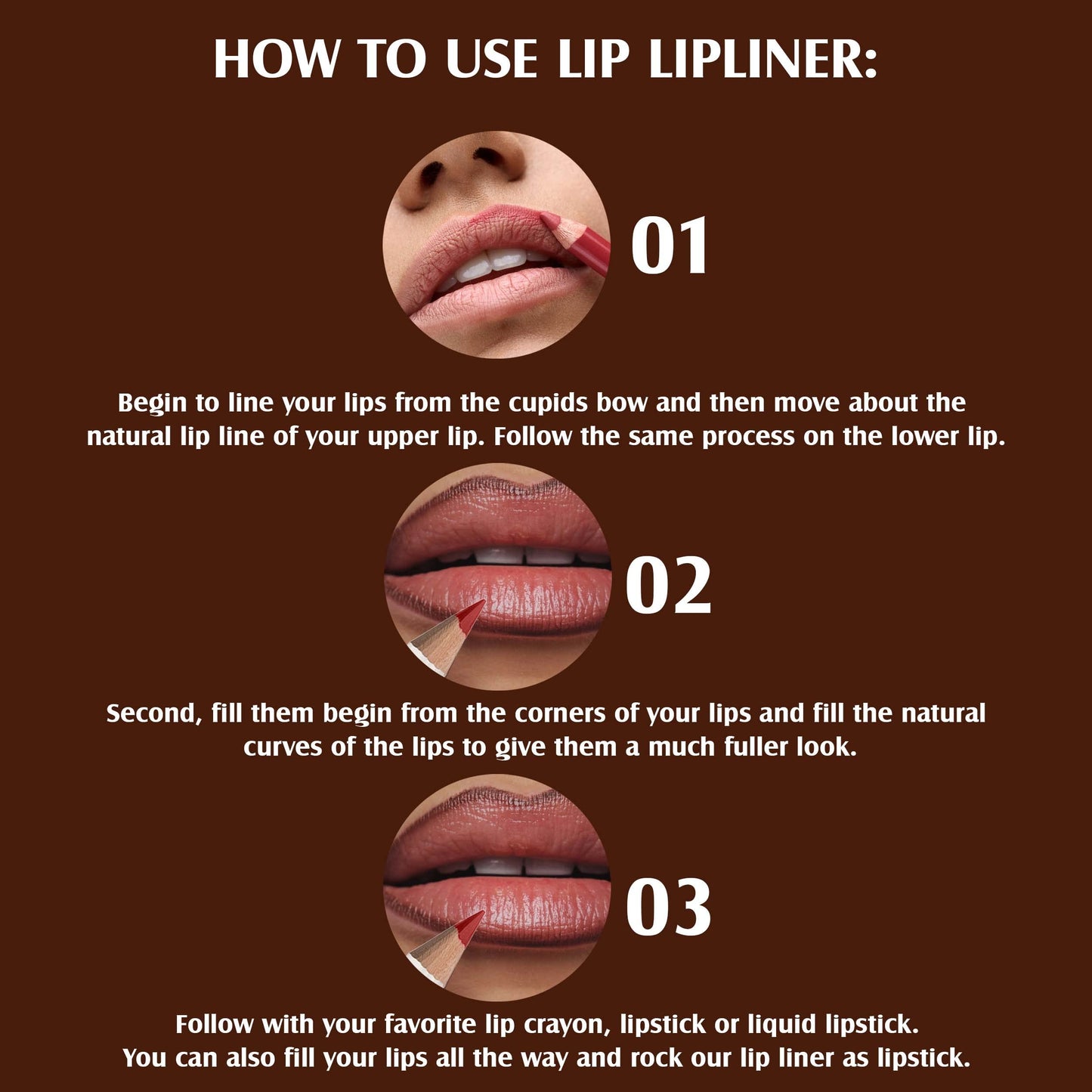 HOW TO USE LIP LIPLINER:

01

Begin to line your lips from the cupids bow and then move about the natural lip line of your upper lip. Follow the same process on the lower lip.

02

Second, fill them begin from the corners of your lips and fill the natural curves of the lips to give them a much fuller look.

03

Follow with your favorite lip crayon, lipstick or liquid lipstick.
You can also fill your lips all the way and rock our lip liner as lipstick.