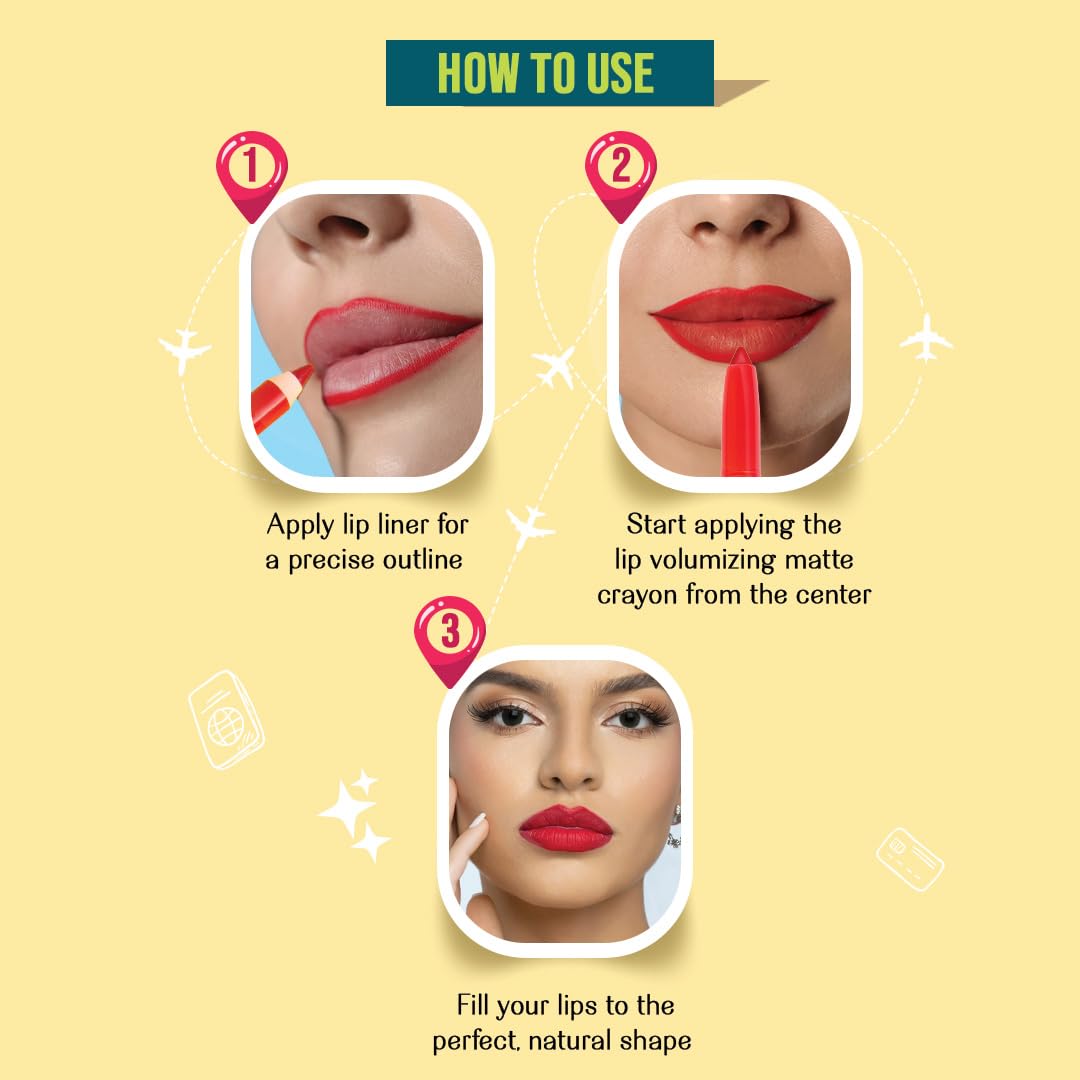 HOW TO USE

1

Apply lip liner for a precise outline

2

Start applying the lip volumizing matte crayon from the center

3

Fill your lips to the perfect, natural shape