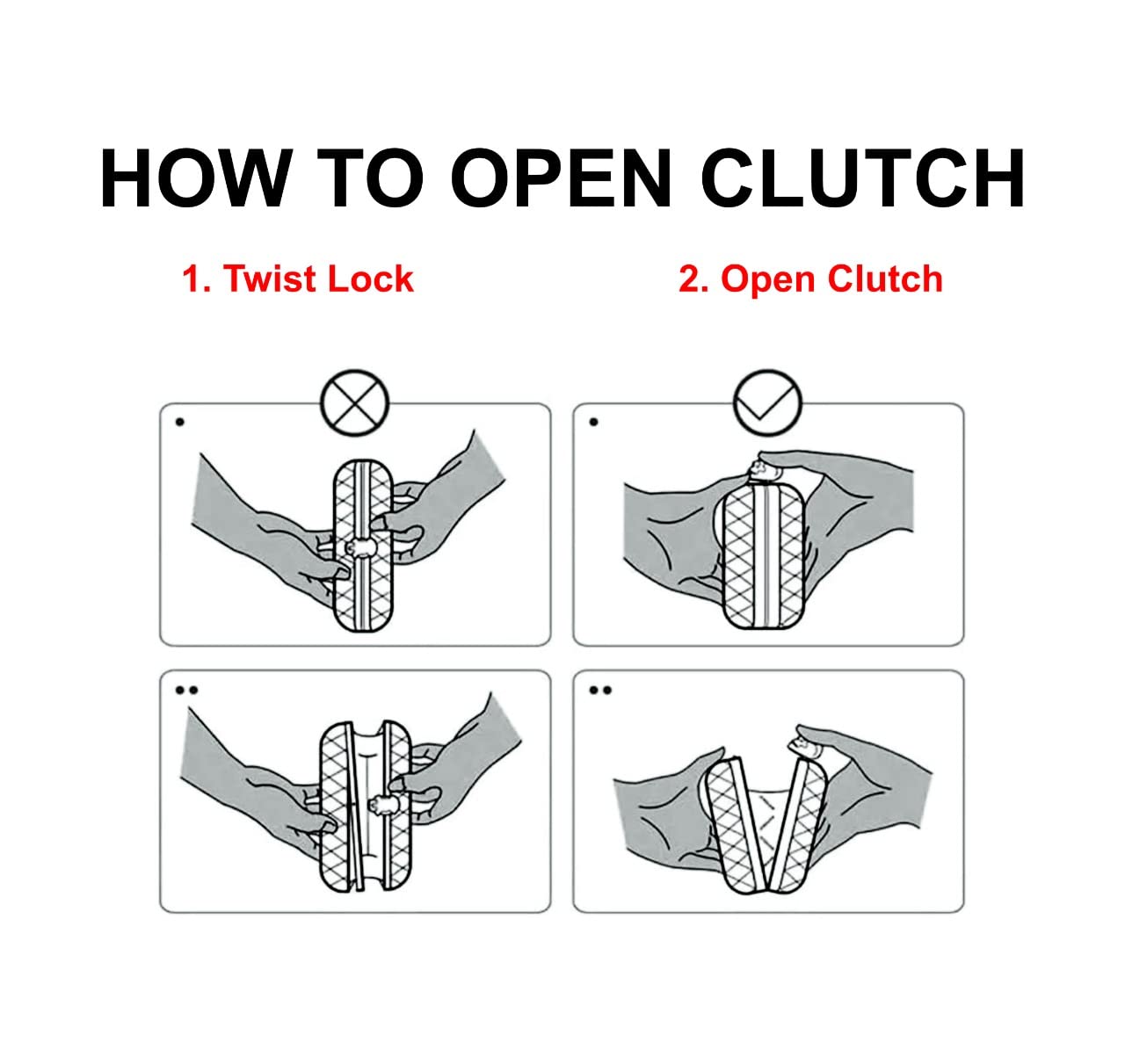 HOW TO OPEN CLUTCH

1. Twist Lock

2. Open Clutch