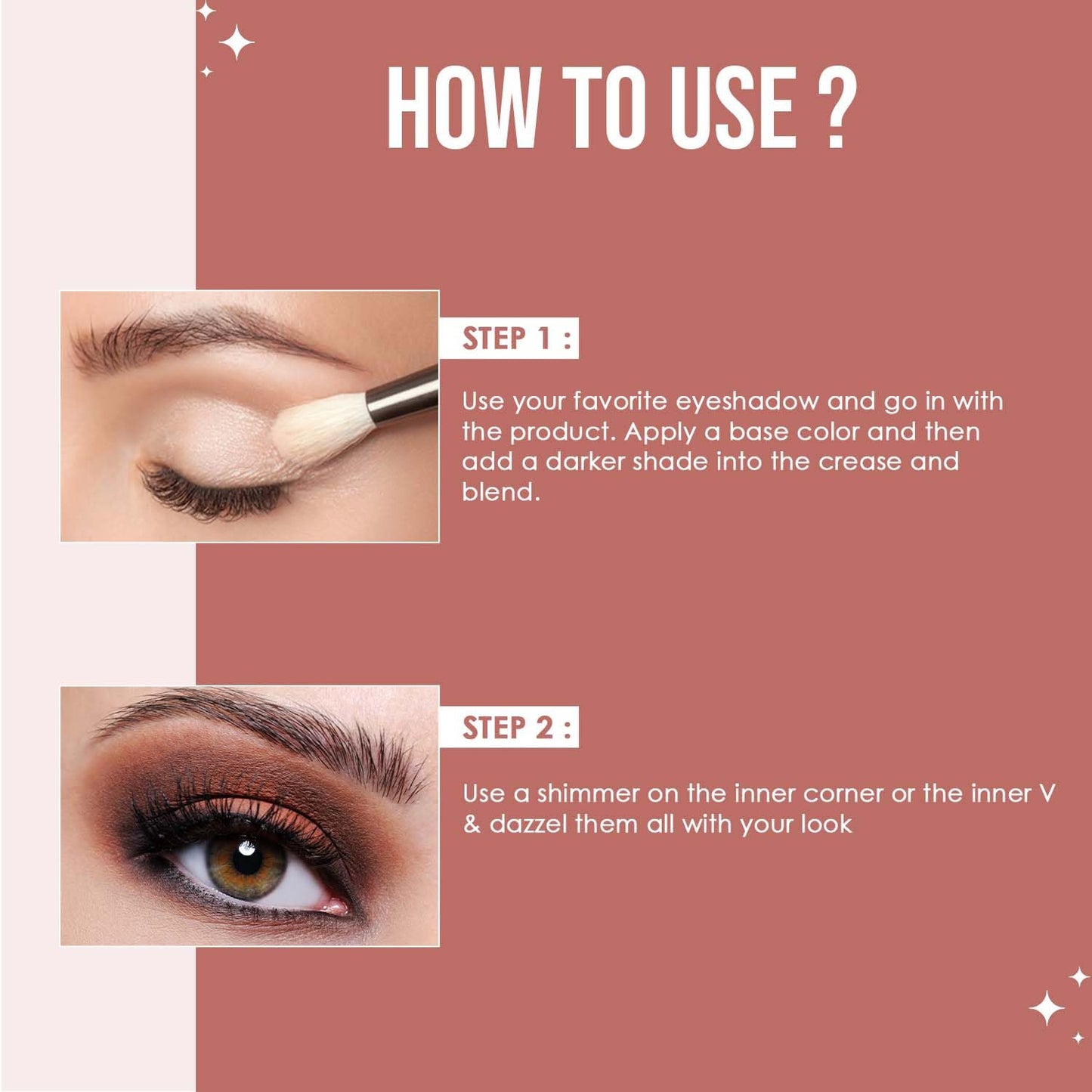 HOW TO USE ?

STEP 1 :

Use your favorite eyeshadow and go in with the product. Apply a base color and then add a darker shade into the crease and blend.

STEP 2 :

Use a shimmer on the inner corner or the inner V & dazzel them all with your look