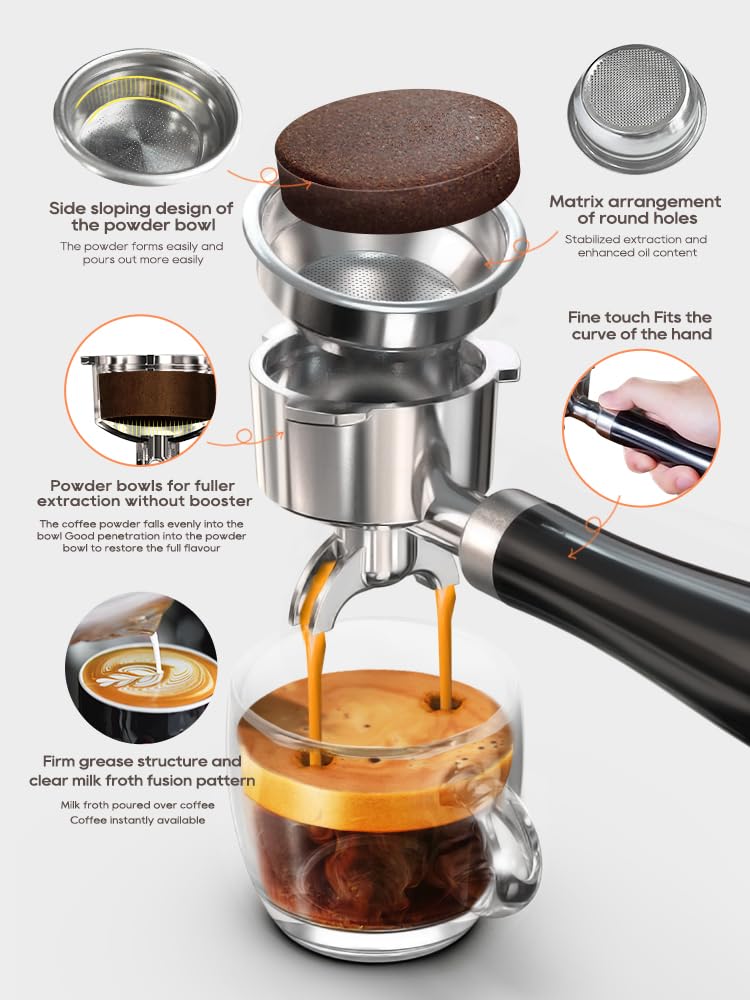 Side sloping design of the powder bowl

The powder forms easily and pours out more easily

Matrix arrangement of round holes

Stabilized extraction and enhanced oil content

Fine touch Fits the curve of the hand

Powder bowls for fuller extraction without booster

The coffee powder falls evenly into the bowl Good penetration into the powder bowl to restore the full flavour

Firm grease structure and clear milk froth fusion pattern

Milk froth poured over coffee
Coffee instantly available