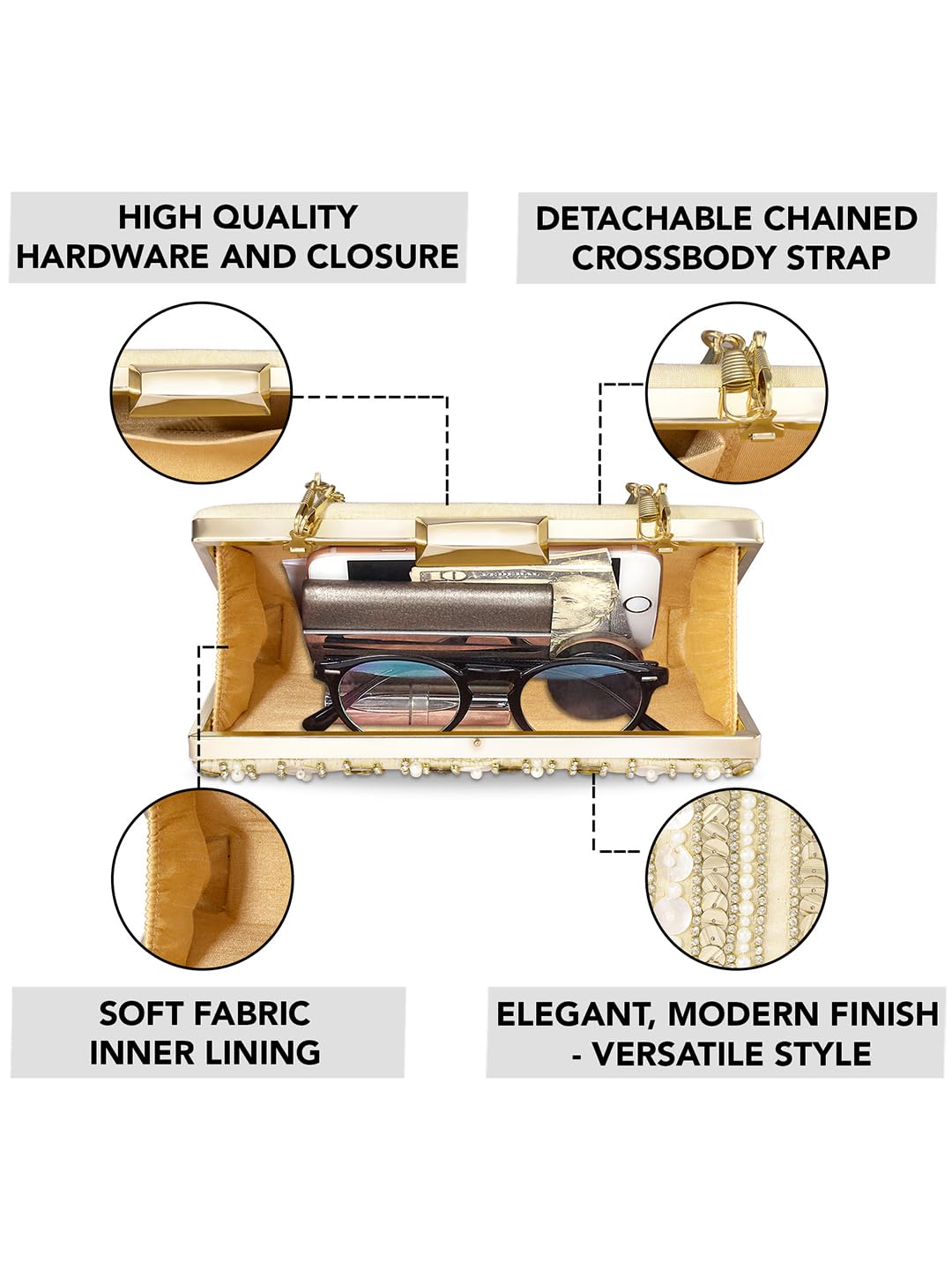 HIGH QUALITY HARDWARE AND CLOSURE

DETACHABLE CHAINED CROSSBODY STRAP

10

SOFT FABRIC INNER LINING

ELEGANT, MODERN FINISH - VERSATILE STYLE