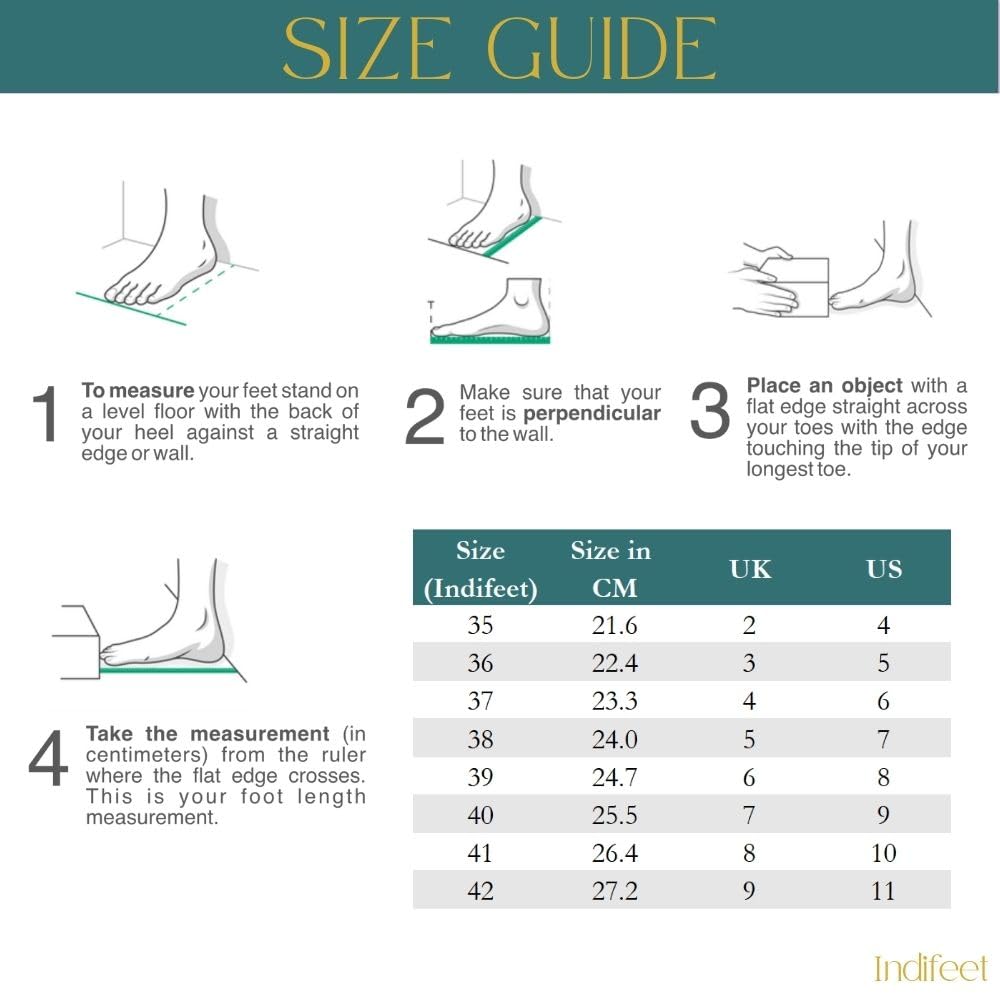 SIZE GUIDE

1 To measure your feet stand on a level floor with the back of your heel against a straight edge or wall.

2 Make sure that your feet is perpendicular to the wall.

3 Place an object with a flat edge straight across your toes with the edge touching the tip of your longest toe.

4 Take the measurement (in centimeters) from the ruler where the flat edge crosses. This is your foot length measurement.

| Size (Indifeet) | Size in CM | UK | US |
|---|---|---|---|
| 35 | 21.6 | 2 | 4 |
| 36 | 22.4 | 3 | 5 |
| 37 | 23.3 | 4 | 6 |
| 38 | 24.0 | 5 | 7 |
| 39 | 24.7 | 6 | 8 |
| 40 | 25.5 | 7 | 9 |
| 41 | 26.4 | 8 | 10 |
| 42 | 27.2 | 9 | 11 |

Indifeet