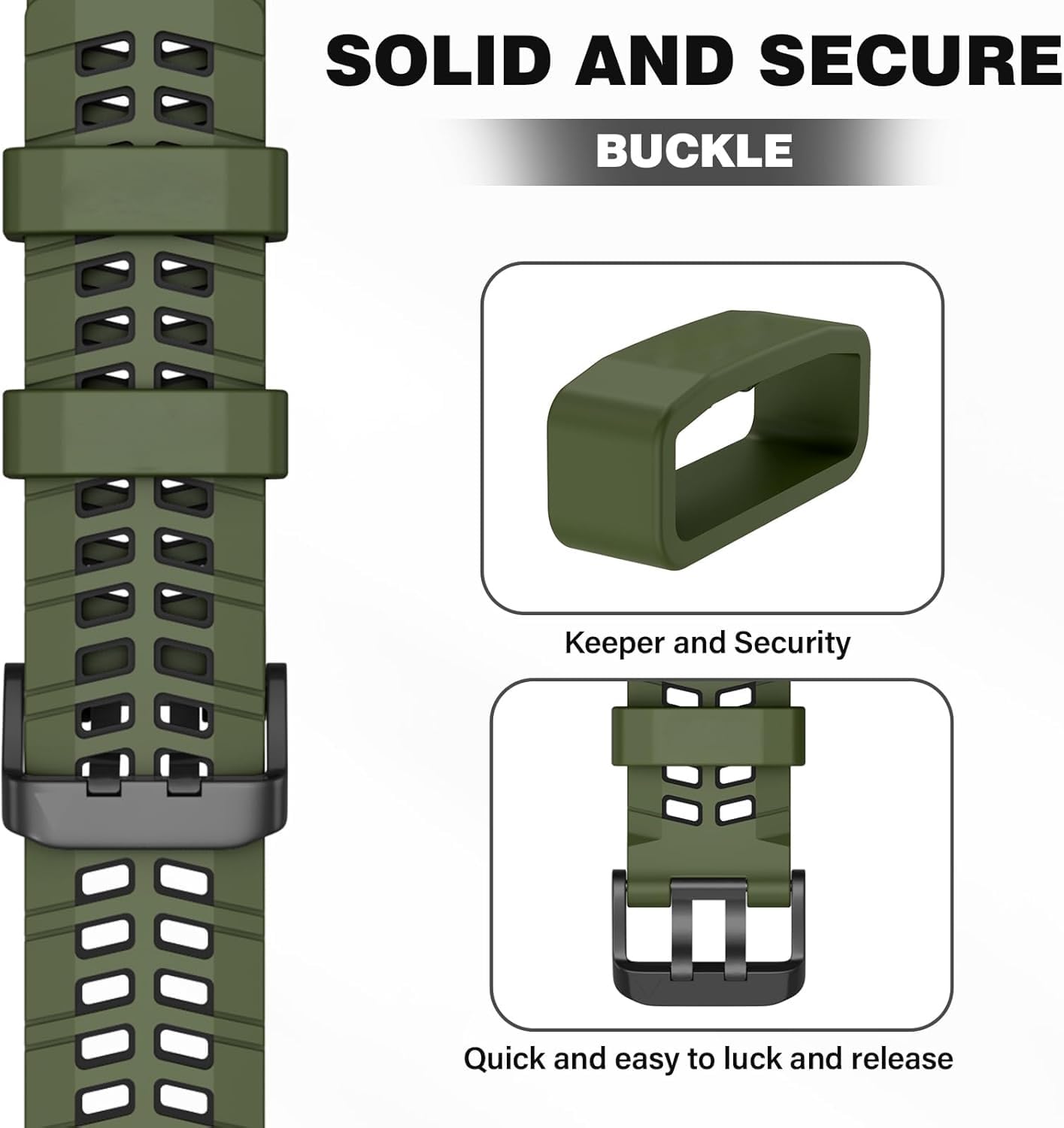 SOLID AND SECURE

BUCKLE

Keeper and Security

Quick and easy to luck and release