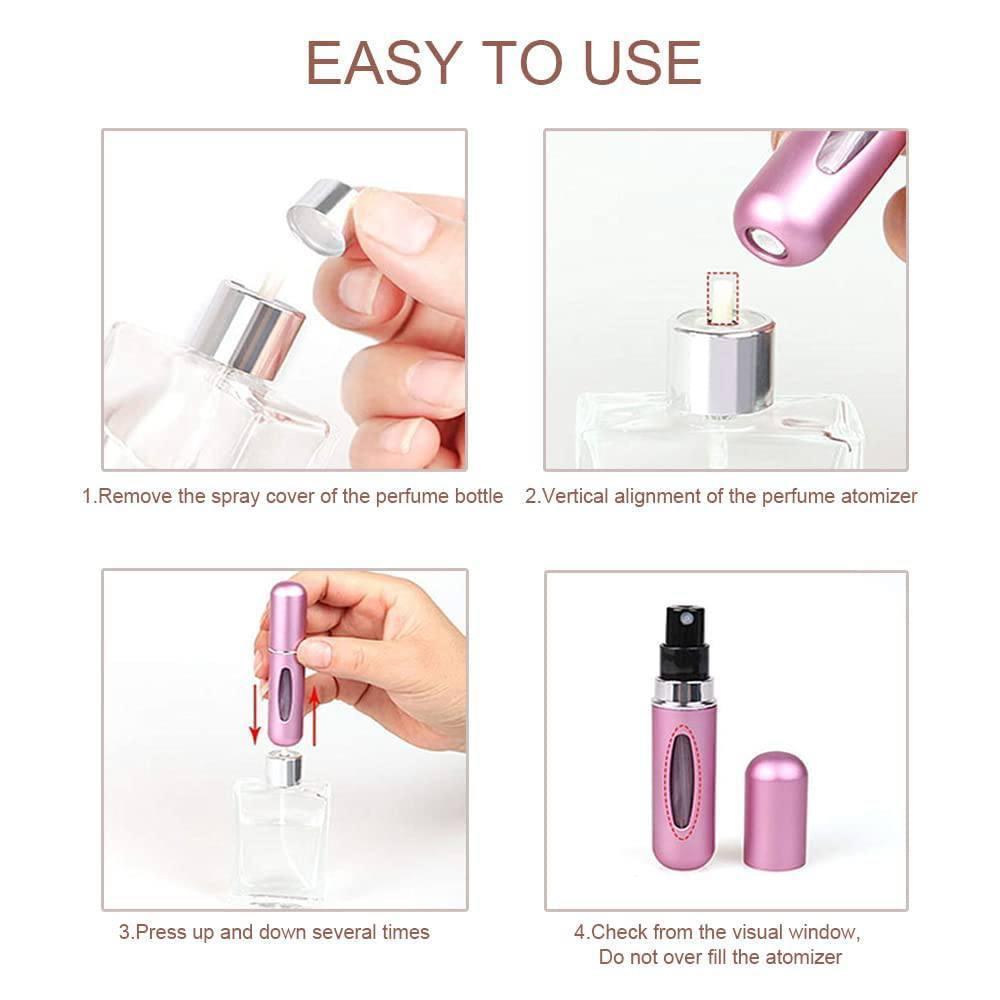 EASY TO USE

1.Remove the spray cover of the perfume bottle

2.Vertical alignment of the perfume atomizer

3.Press up and down several times

4.Check from the visual window, Do not over fill the atomizer