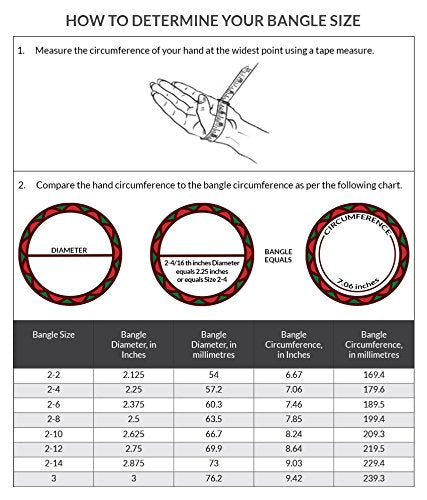 HOW TO DETERMINE YOUR BANGLE SIZE

1. Measure the circumference of your hand at the widest point using a tape measure.

2. Compare the hand circumference to the bangle circumference as per the following chart.

DIAMETER

2-4/16 th inches Diameter equals 2.25 inches or equals Size 2-4

BANGLE EQUALS

CIRCUMFERENCE

7.06 inches

| Bangle Size | Bangle Diameter, in Inches | Bangle Diameter, in millimetres | Bangle Circumference, in Inches | Bangle Circumference, in millimetres |
|---|---|---|---|---|
| 2-2 | 2.125 | 54 | 6.67 | 169.4 |
| 2-4 | 2.25 | 57.2 | 7.06 | 179.6 |
| 2-6 | 2.375 | 60.3 | 7.46 | 189.5 |
| 2-8 | 2.5 | 63.5 | 7.85 | 199.4 |
| 2-10 | 2.625 | 66.7 | 8.24 | 209.3 |
| 2-12 | 2.75 | 69.9 | 8.64 | 219.5 |
| 2-14 | 2.875 | 73 | 9.03 | 229.4 |
| 3 | 3 | 76.2 | 9.42 | 239.3 |