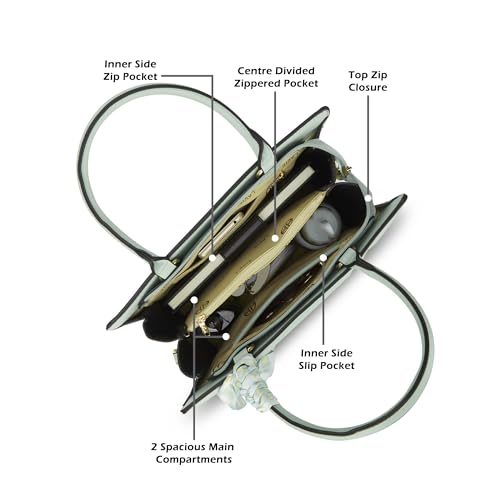 Inner Side Zip Pocket

Centre Divided Zippered Pocket

Top Zip Closure

Inner Side Slip Pocket

2 Spacious Main Compartments