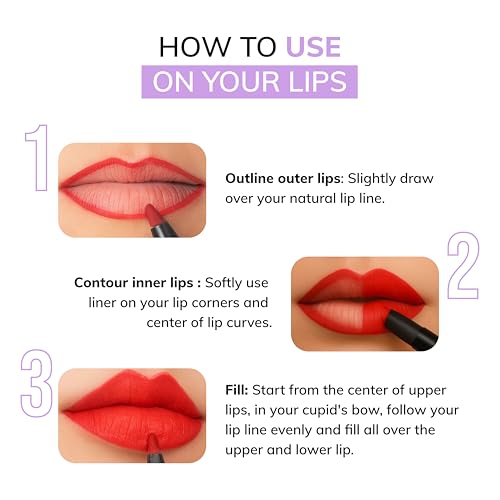 HOW TO USE
ON YOUR LIPS

1

Outline outer lips: Slightly draw over your natural lip line.

2

Contour inner lips : Softly use liner on your lip corners and center of lip curves.

3

Fill: Start from the center of upper lips, in your cupid's bow, follow your lip line evenly and fill all over the upper and lower lip.