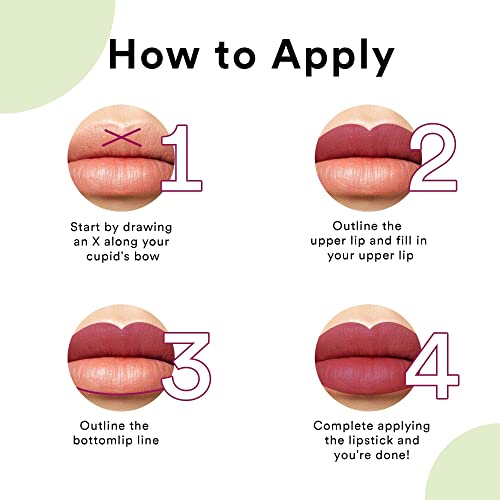 How to Apply

1

Start by drawing an X along your cupid's bow

2

Outline the upper lip and fill in your upper lip

3

Outline the bottomlip line

4

Complete applying the lipstick and you're done!