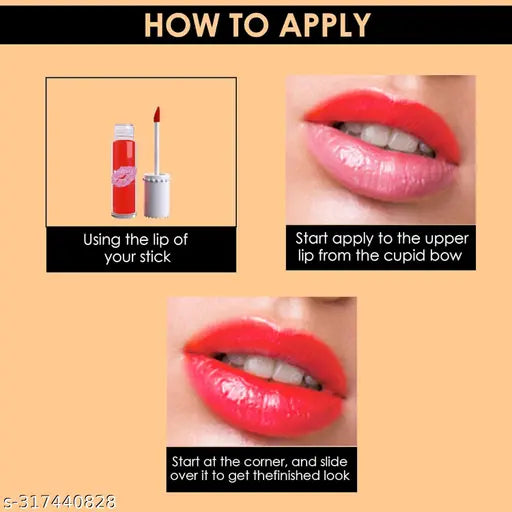 HOW TO APPLY

Using the lip of your stick

Start apply to the upper lip from the cupid bow

Start at the corner, and slide over it to get thefinished look

s-317440828